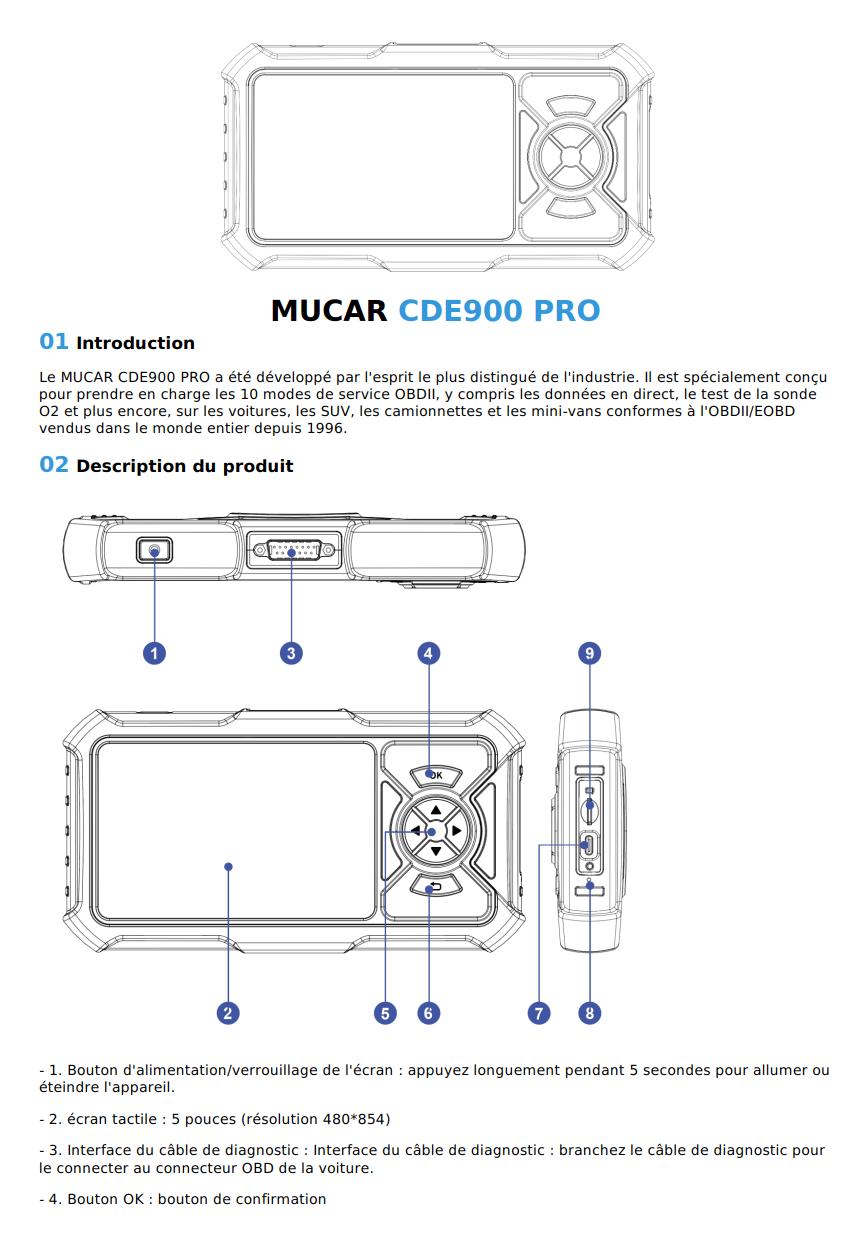 MUCAR CDE900 PRO

01 Introduction

Le MUCAR CDE900 PRO a été développé par l'esprit le plus distingué de l'industrie. Il est spécialement conçu pour prendre en charge les 10 modes de service OBDII, y compris les données en direct, le test de la sonde O2 et plus encore, sur les voitures, les SUV, les camionnettes et les mini-vans conformes à l'OBDII/EOBD vendus dans le monde entier depuis 1996.

02 Description du produit

1
3
4
9
OK
2
5
6
7
8

- 1. Bouton d'alimentation/verrouillage de l'écran : appuyez longuement pendant 5 secondes pour allumer ou éteindre l'appareil.

- 2. écran tactile : 5 pouces (résolution 480*854)

- 3. Interface du câble de diagnostic : Interface du câble de diagnostic : branchez le câble de diagnostic pour le connecter au connecteur OBD de la voiture.

- 4. Bouton OK : bouton de confirmation